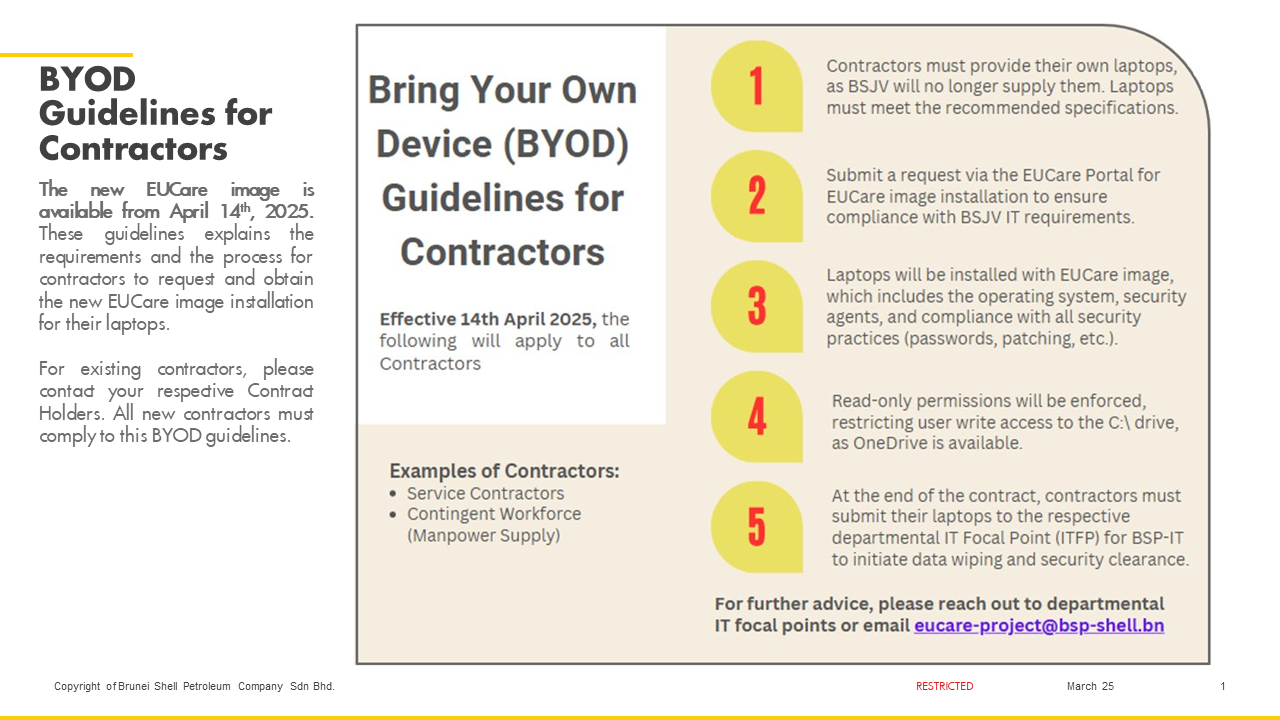 BYOD Guidelines for Contractors

The new EUCare image is available from April 14$^{th}$, 2025. These guidelines explains the requirements and the process for contractors to request and obtain the new EUCare image installation for their laptops.

For existing contractors, please contact your respective Contract Holders. All new contractors must comply to this BYOD guidelines.

Bring Your Own Device (BYOD) Guidelines for Contractors

Effective 14th April 2025, the following will apply to all Contractors

Examples of Contractors:
• Service Contractors
• Contingent Workforce (Manpower Supply)

1 Contractors must provide their own laptops, as BSJV will no longer supply them. Laptops must meet the recommended specifications.

2 Submit a request via the EUCare Portal for EUCare image installation to ensure compliance with BSJV IT requirements.

3 Laptops will be installed with EUCare image, which includes the operating system, security agents, and compliance with all security practices (passwords, patching, etc.).

4 Read-only permissions will be enforced, restricting user write access to the C:\ drive, as OneDrive is available.

5 At the end of the contract, contractors must submit their laptops to the respective departmental IT Focal Point (ITFP) for BSP-IT to initiate data wiping and security clearance.

For further advice, please reach out to departmental IT focal points or email eucare-project@bsp-shell.bn

Copyright of Brunei Shell Petroleum Company Sdn Bhd.

RESTRICTED

March 25

1